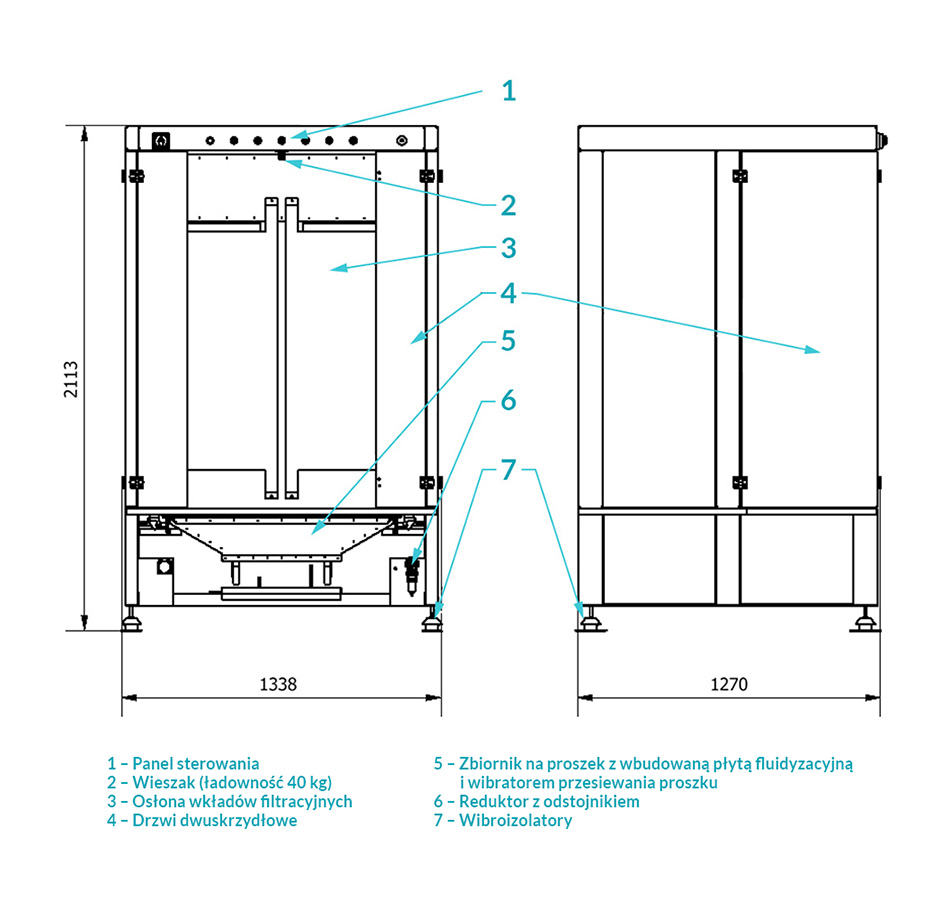 1
2
3
4
5
6
7

2113

1338

1270

1 – Panel sterowania
2 – Wieszak (ładowność 40 kg)
3 – Osłona wkładów filtracyjnych
4 – Drzwi dwuskrzydłowe

5 – Zbiornik na proszek z wbudowaną płytą fluidyzacyjną i wibratorem przesiewania proszku
6 – Reduktor z odstojnikiem
7 – Wibroizolatory